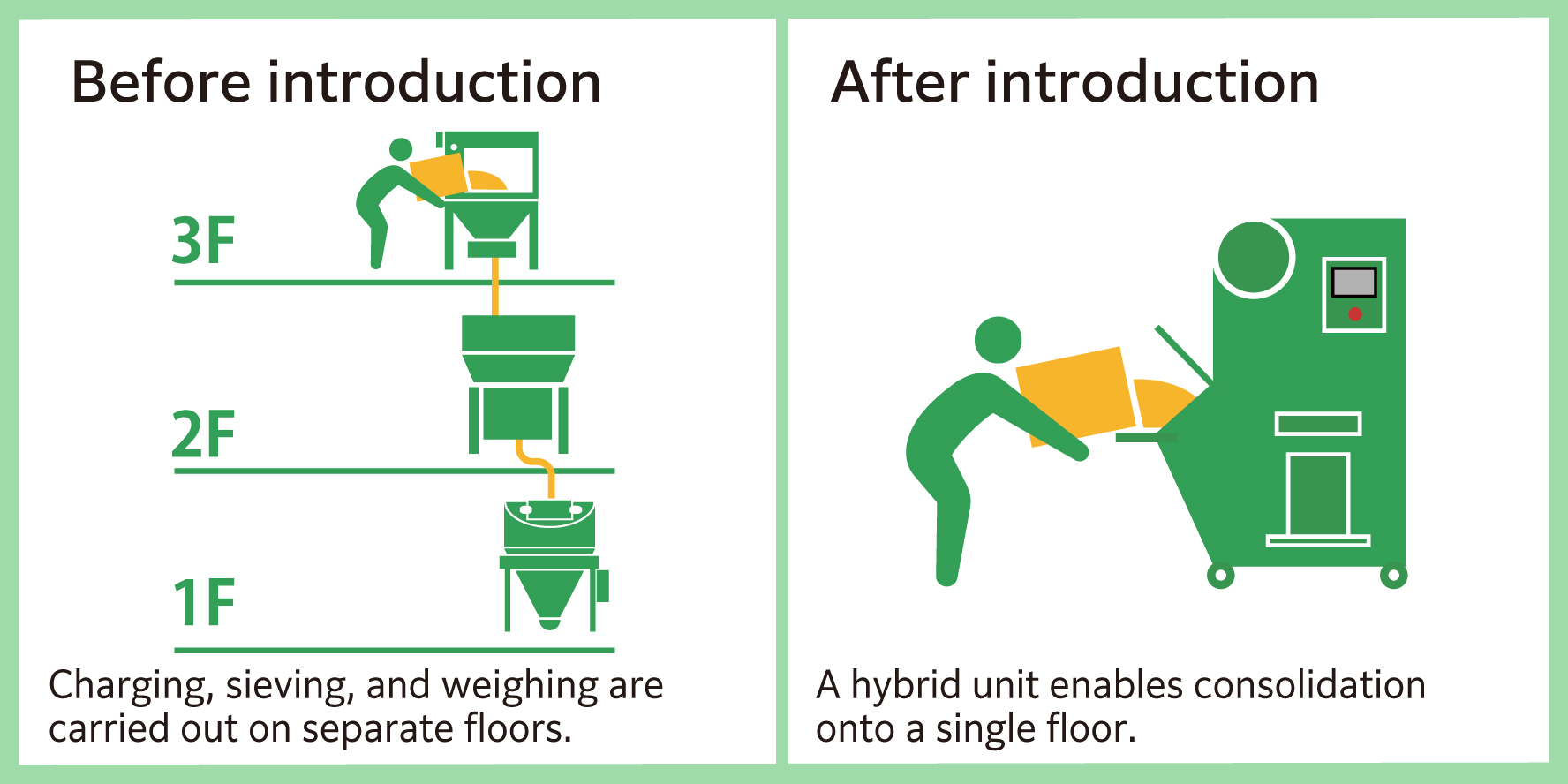 Before introduction

3F

2F

1F

Charging, sieving, and weighing are carried out on separate floors.

After introduction

A hybrid unit enables consolidation onto a single floor.