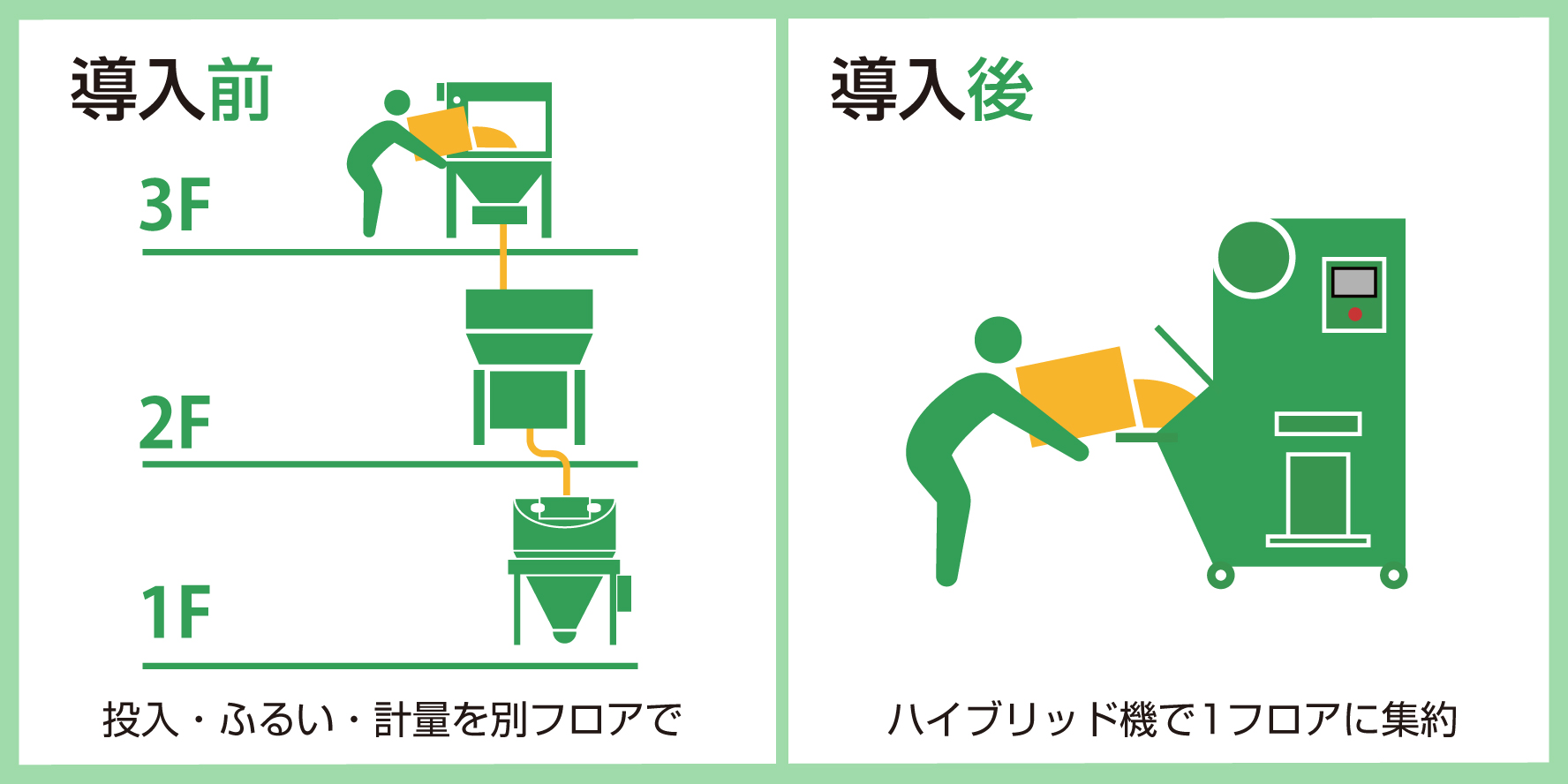 導入前

3F

2F

1F

投入・ふるい・計量を別フロアで

導入後

ハイブリッド機で1フロアに集約