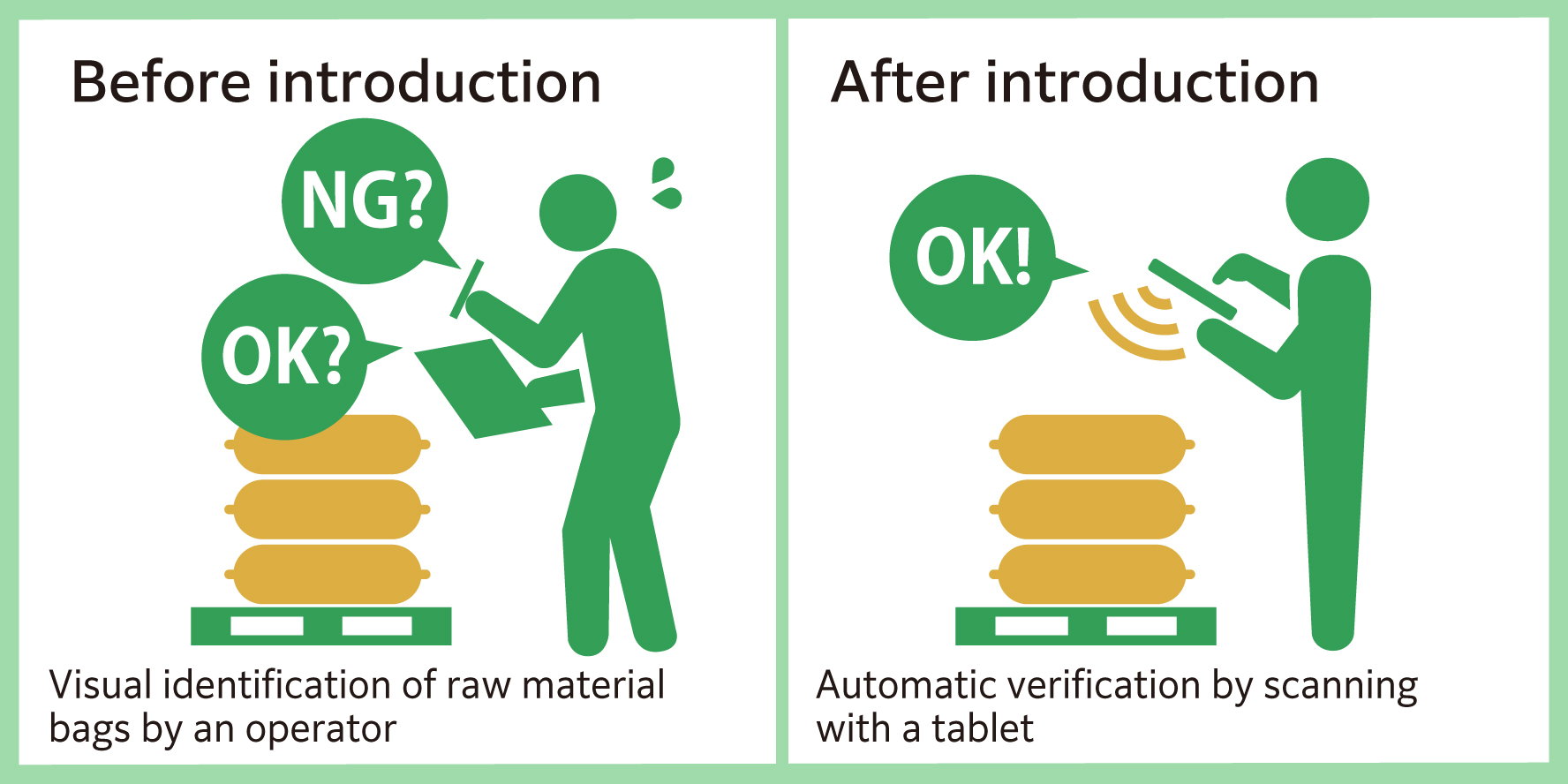 Before introduction

NG?

OK?

Visual identification of raw material bags by an operator

After introduction

OK!

Automatic verification by scanning with a tablet