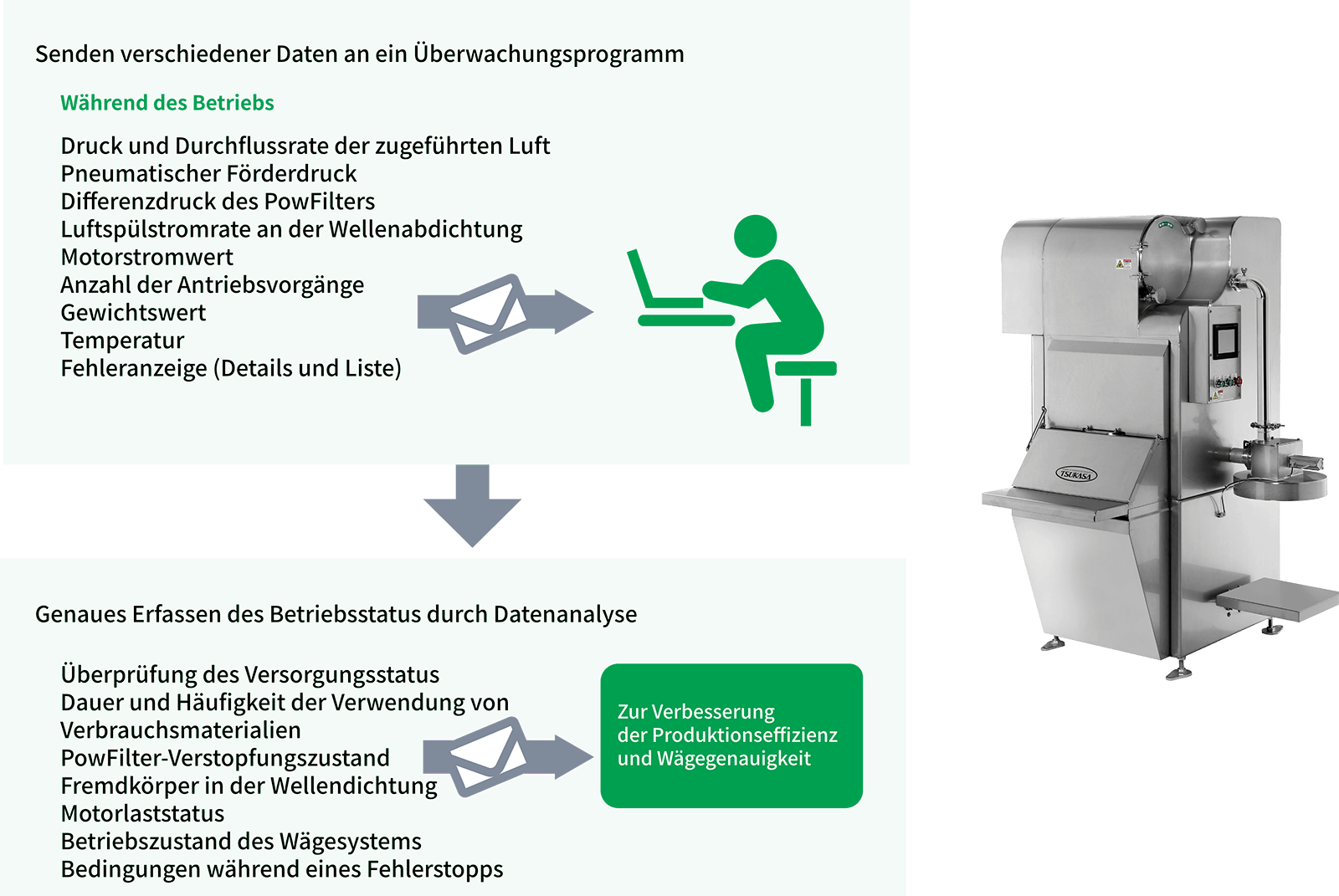 Senden verschiedener Daten an ein Überwachungsprogramm

Während des Betriebs

Druck und Durchflussrate der zugeführten Luft
Pneumatischer Förderdruck
Differenzdruck des PowFilters
Luftspülstromrate an der Wellenabdichtung
Motorstromwert
Anzahl der Antriebsvorgänge
Gewichtswert
Temperatur
Fehleranzeige (Details und Liste)

Genaues Erfassen des Betriebsstatus durch Datenanalyse

Überprüfung des Versorgungsstatus
Dauer und Häufigkeit der Verwendung von Verbrauchsmaterialien
PowFilter-Verstopfungszustand
Fremdkörper in der Wellendichtung
Motorlaststatus
Betriebszustand des Wägesystems
Bedingungen während eines Fehlerstopps

Zur Verbesserung der Produktionseffizienz und Wägegenauigkeit

TSUKASA