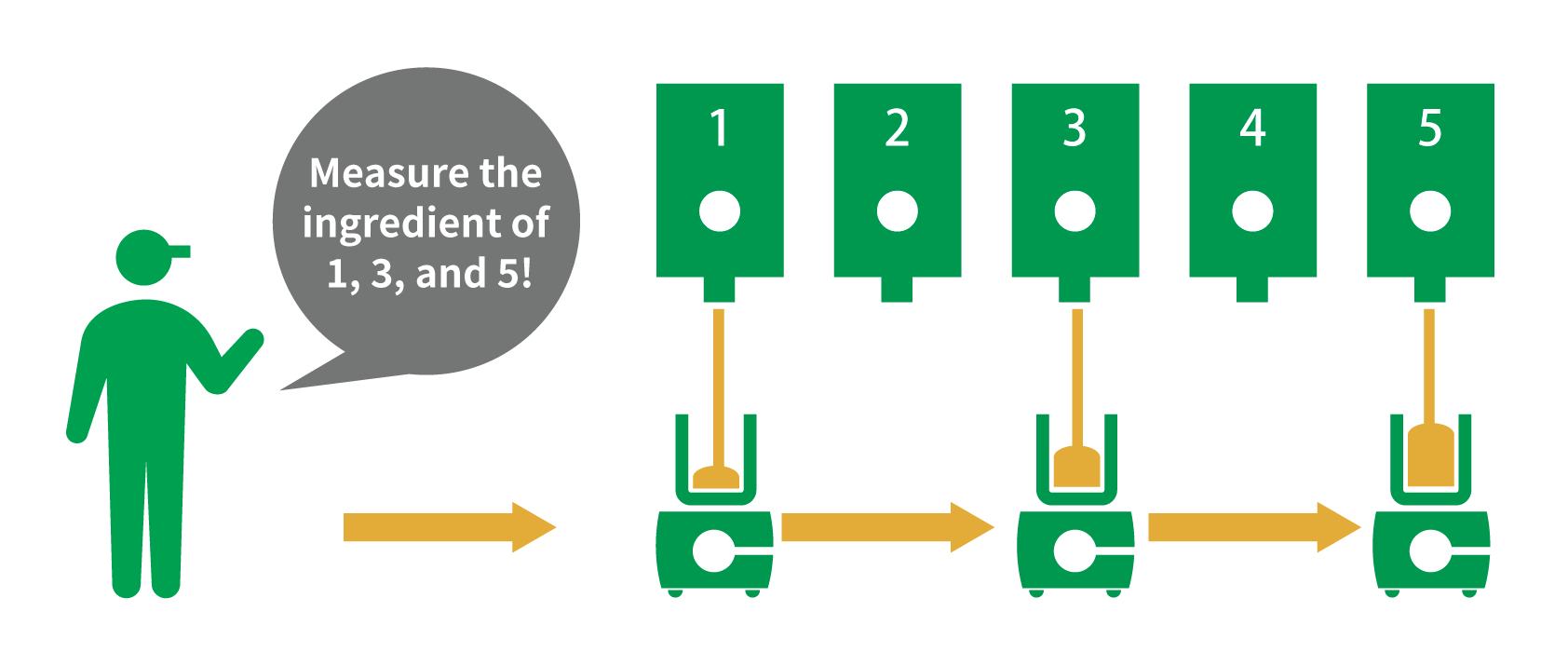 Measure the ingredient of 1, 3, and 5!

1

2

3

4

5