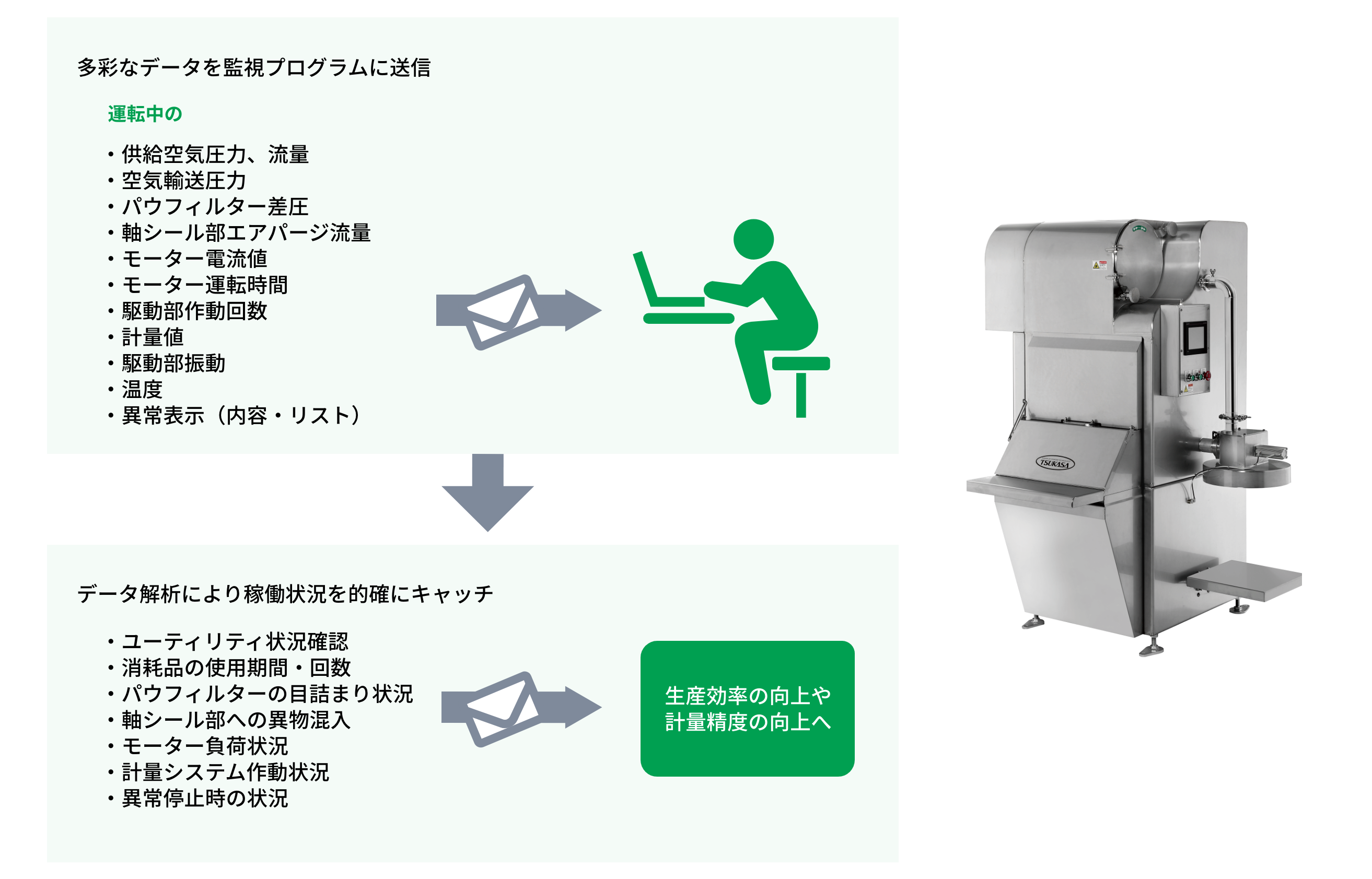 多彩なデータを監視プログラムに送信

運転中の

・供給空気圧力、流量
・空気輸送圧力
・パウフィルター差圧
・軸シール部エアパージ流量
・モーター電流値
・モーター運転時間
・駆動部作動回数
・計量値
・駆動部振動
・温度
・異常表示（内容・リスト）

データ解析により稼働状況を的確にキャッチ

・ユーティリティ状況確認
・消耗品の使用期間・回数
・パウフィルターの目詰まり状況
・軸シール部への異物混入
・モーター負荷状況
・計量システム作動状況
・異常停止時の状況

生産効率の向上や
計量精度の向上へ

TSUKASA