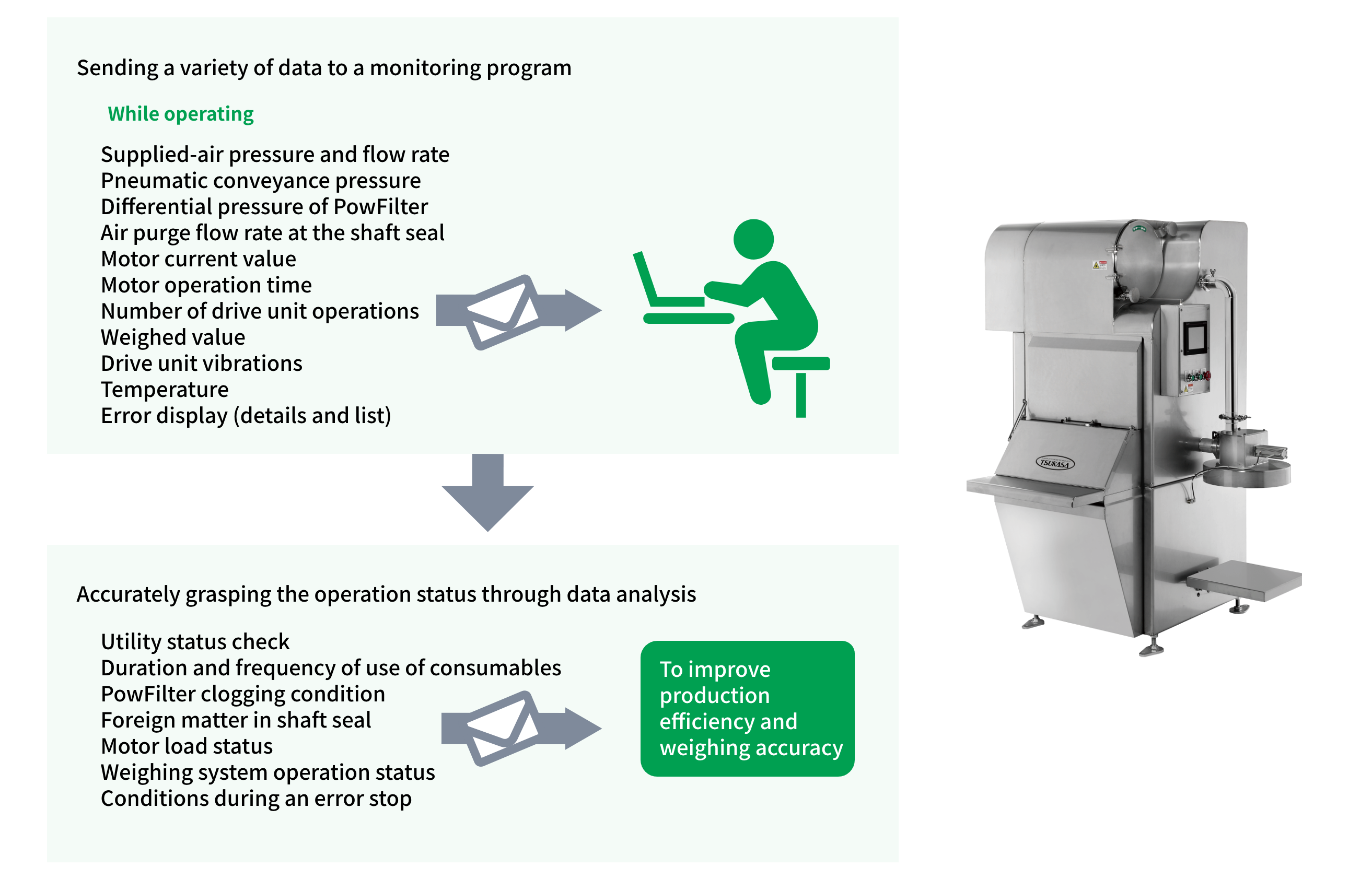 Sending a variety of data to a monitoring program

While operating

Supplied-air pressure and flow rate
Pneumatic conveyance pressure
Differential pressure of PowFilter
Air purge flow rate at the shaft seal
Motor current value
Motor operation time
Number of drive unit operations
Weighed value
Drive unit vibrations
Temperature
Error display (details and list)

Accurately grasping the operation status through data analysis

Utility status check
Duration and frequency of use of consumables
PowFilter clogging condition
Foreign matter in shaft seal
Motor load status
Weighing system operation status
Conditions during an error stop

To improve production efficiency and weighing accuracy

TSUKASA