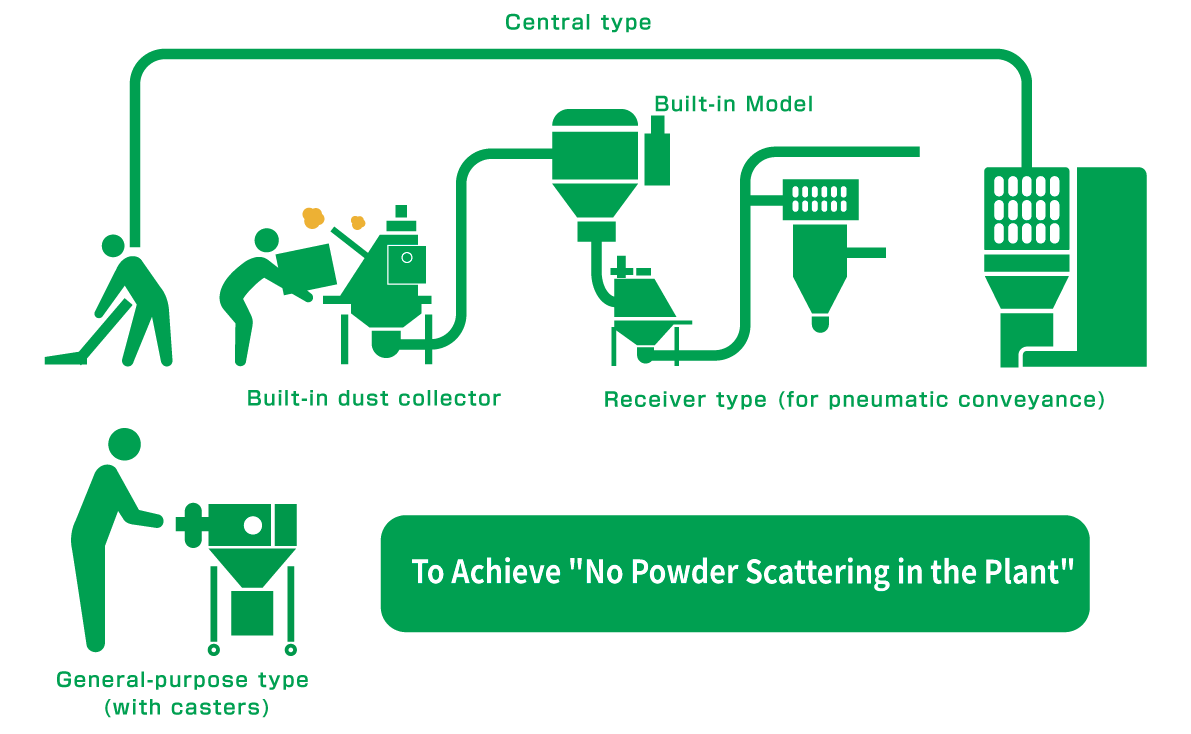 Central type

Built-in Model

Built-in dust collector

Receiver type (for pneumatic conveyance)

General-purpose type (with casters)

To Achieve "No Powder Scattering in the Plant"