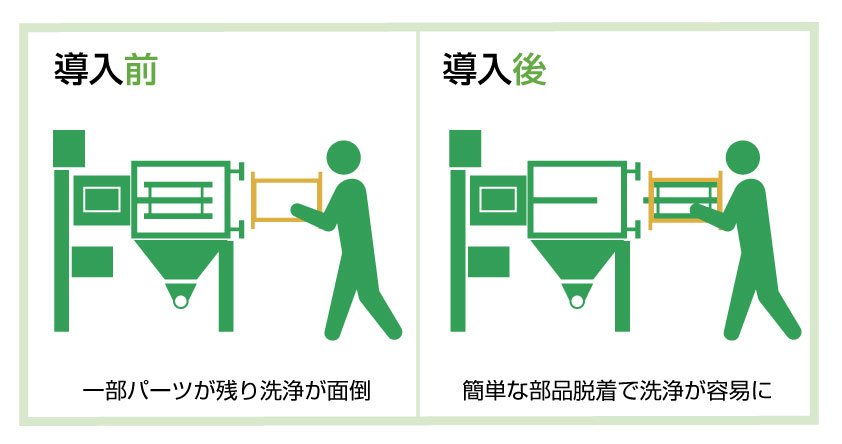 導入前

一部パーツが残り洗浄が面倒

導入後

簡単な部品脱着で洗浄が容易に