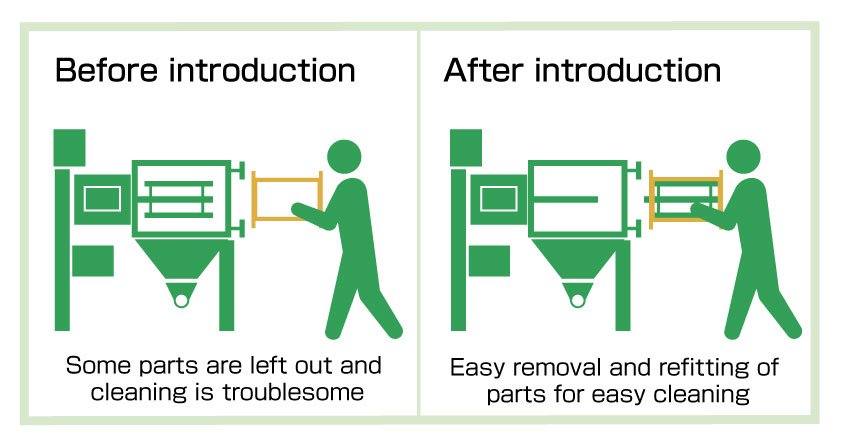 Before introduction

Some parts are left out and cleaning is troublesome

After introduction

Easy removal and refitting of parts for easy cleaning