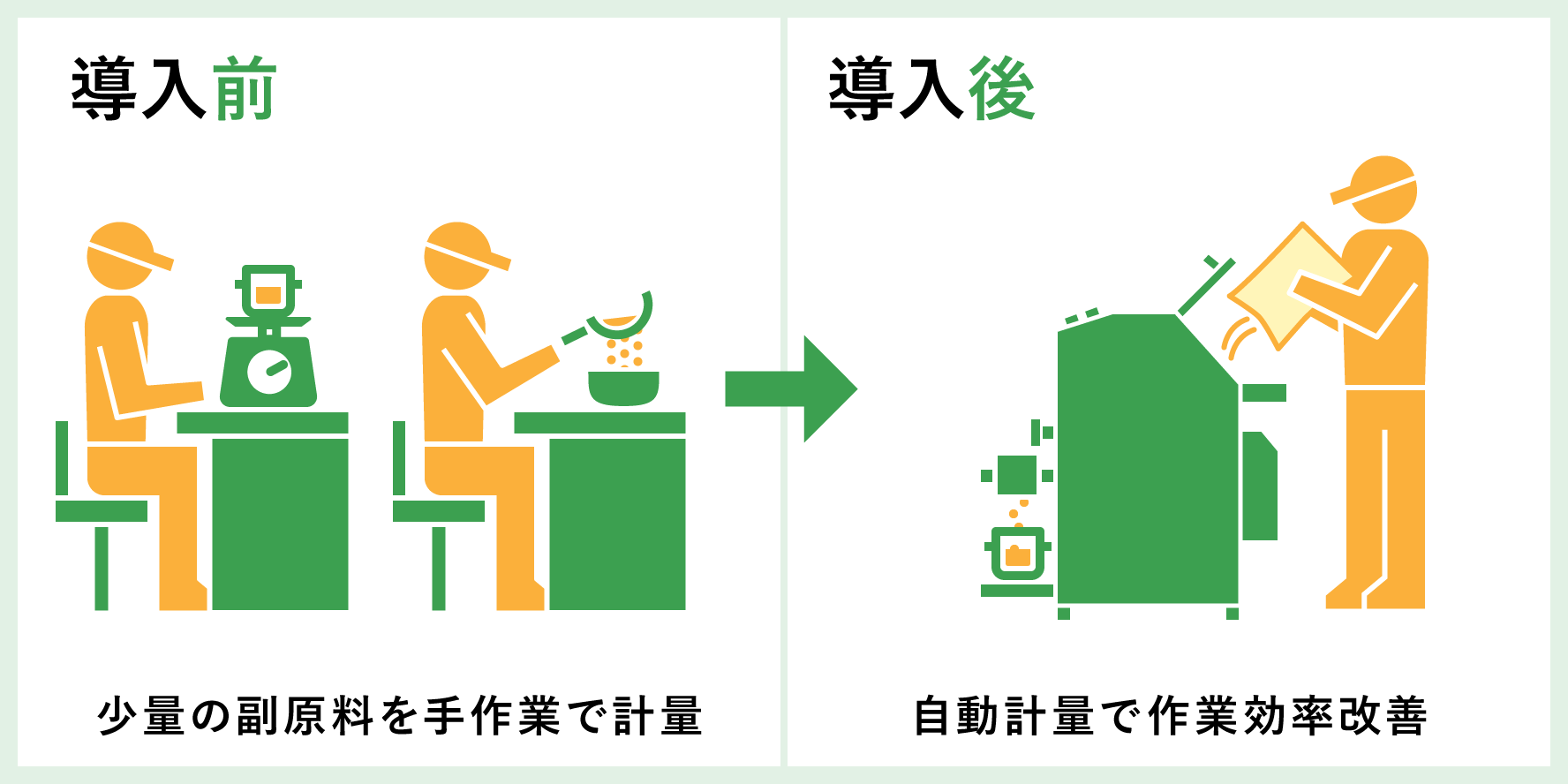 導入前

少量の副原料を手作業で計量

導入後

自動計量で作業効率改善