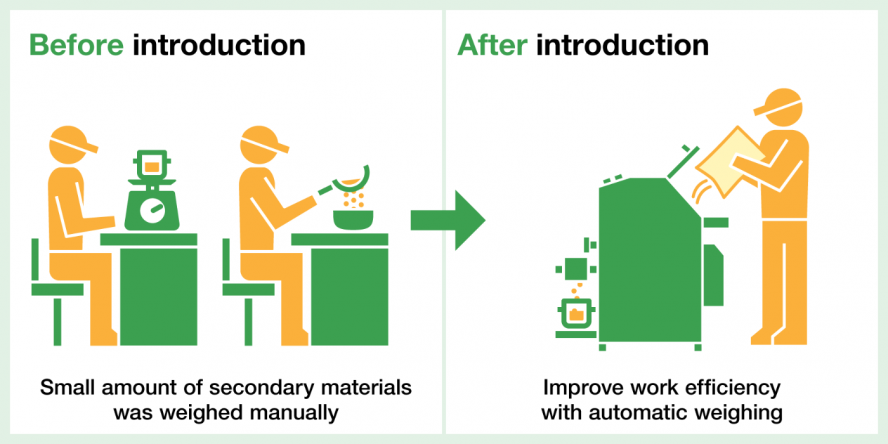 Before introduction

Small amount of secondary materials was weighed manually

After introduction

Improve work efficiency with automatic weighing