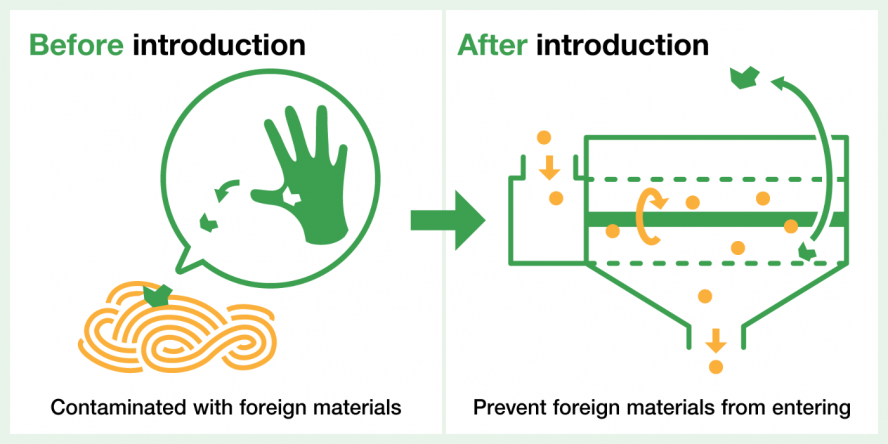 Before introduction

Contaminated with foreign materials

After introduction

Prevent foreign materials from entering